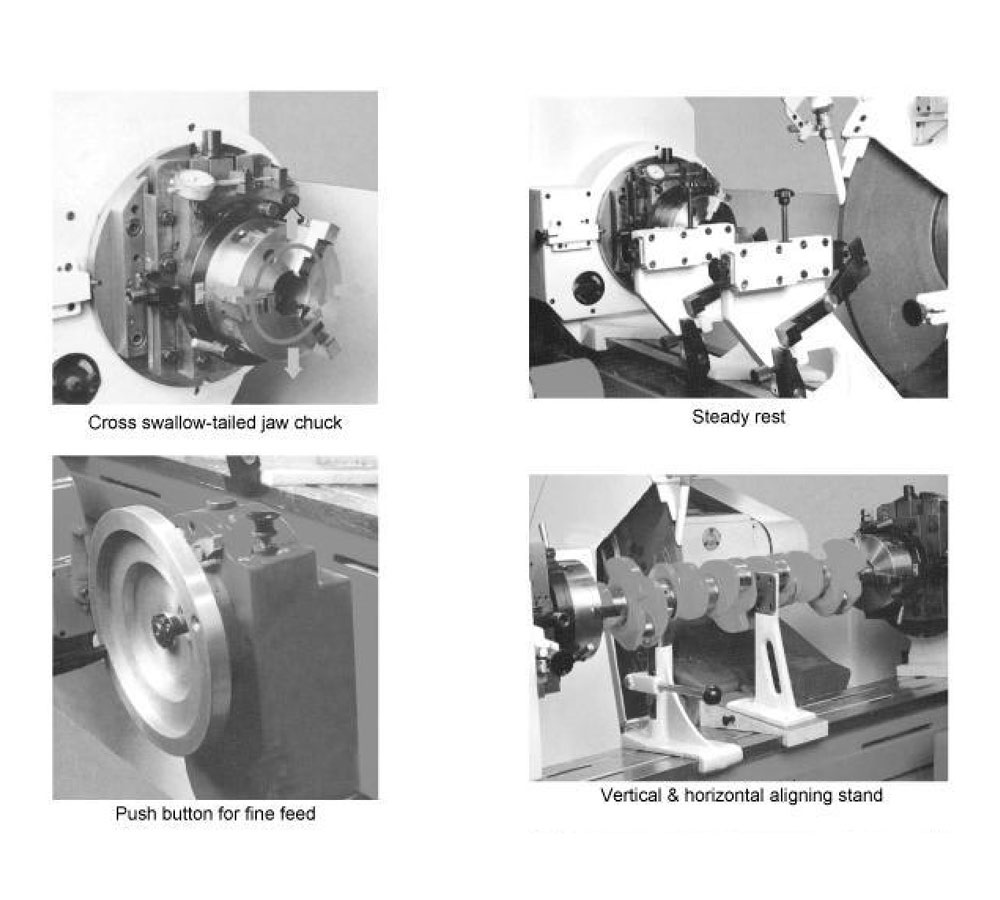 Cross swallow-tailed jaw chuck

Steady rest

Push button for fine feed

Vertical & horizontal aligning stand