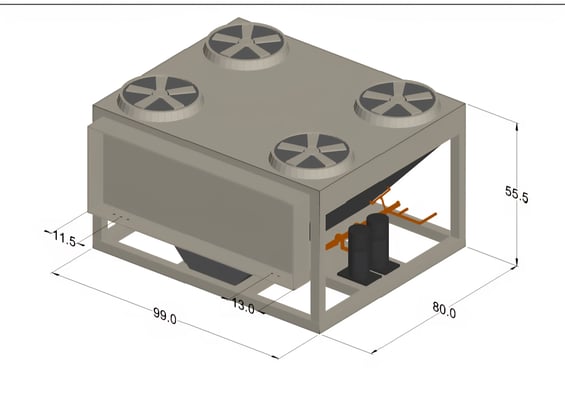 55.5
11.5
13.0
99.0
80.0