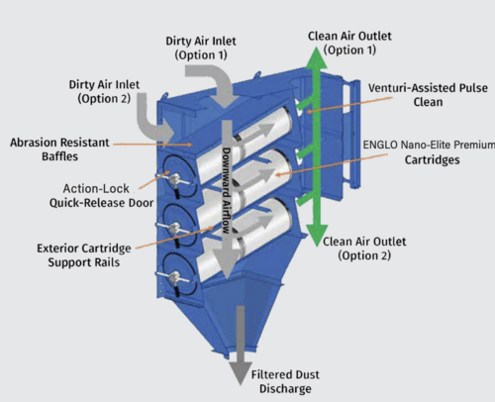 Dirty Air Inlet
(Option 1)

Clean Air Outlet
(Option 1)

Dirty Air Inlet
(Option 2)

Venturi-Assisted Pulse
Clean

Abrasion Resistant
Baffles

ENGLO Nano-Elite Premium
Cartridges

Action-Lock
Quick-Release Door

Downward Airflow

Exterior Cartridge
Support Rails

Clean Air Outlet
(Option 2)

Filtered Dust
Discharge