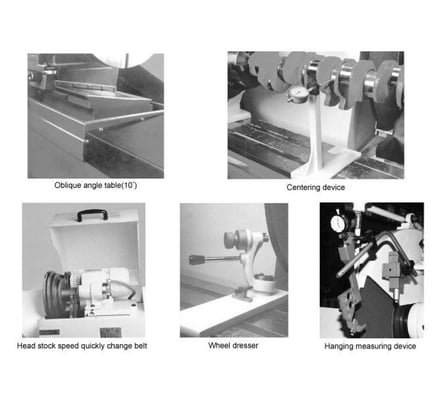 Oblique angle table(10°)

Centering device

Head stock speed quickly change belt

Wheel dresser

Hanging measuring device