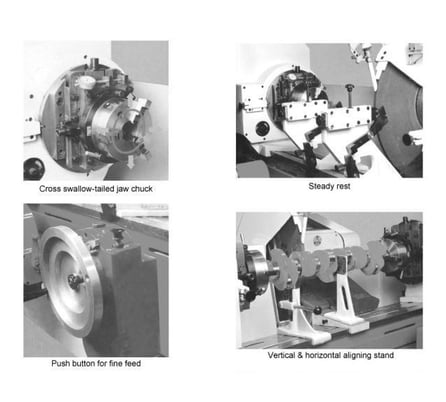 Cross swallow-tailed jaw chuck

Steady rest

Push button for fine feed

Vertical & horizontal aligning stand